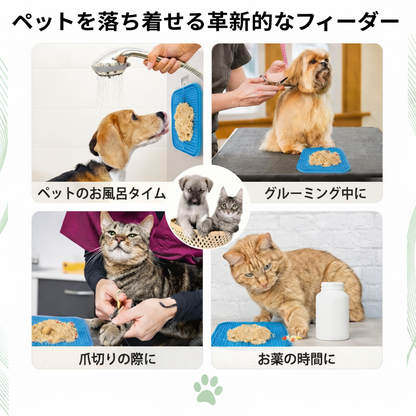 ペットを落ち着せる革新的なフィーダー

ペットのお風呂タイム

グルーミング中に

爪切りの際に

お薬の時間に