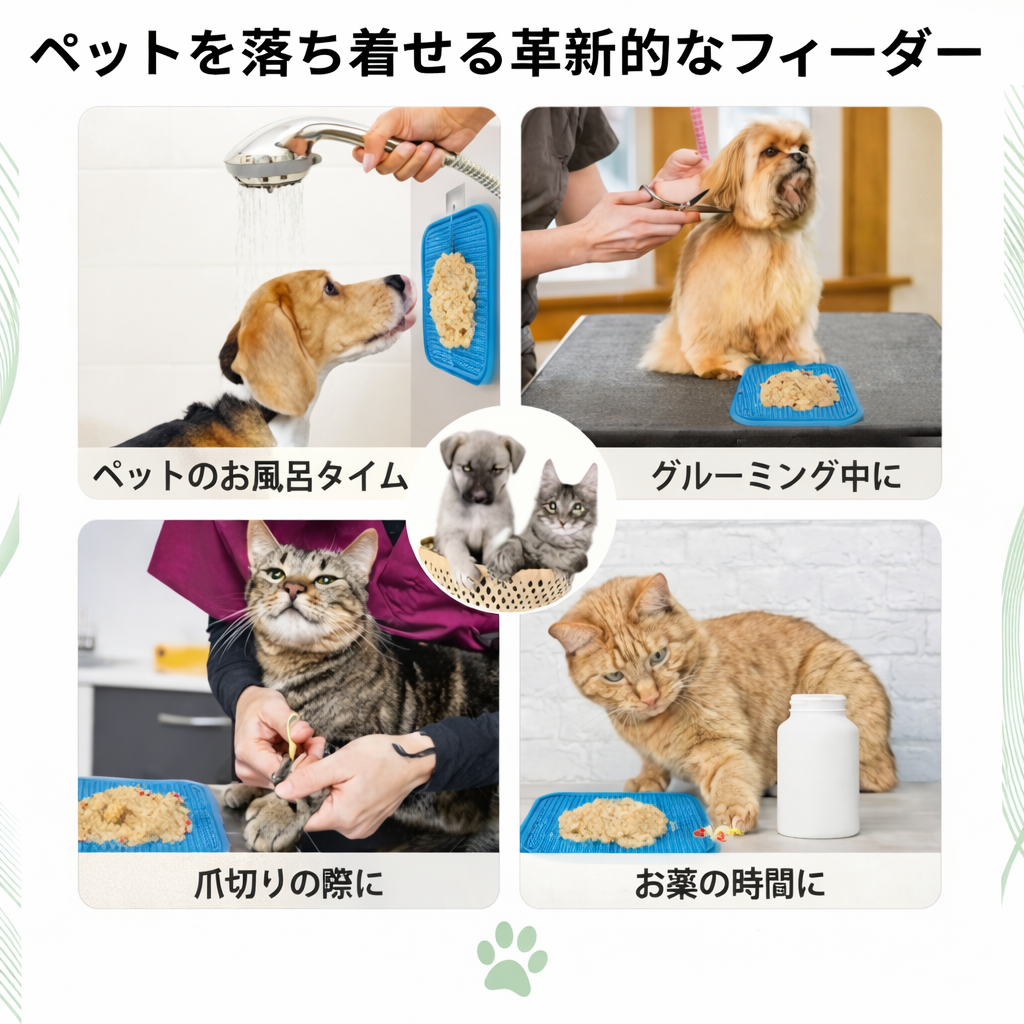 ペットを落ち着せる革新的なフィーダー

ペットのお風呂タイム

グルーミング中に

爪切りの際に

お薬の時間に